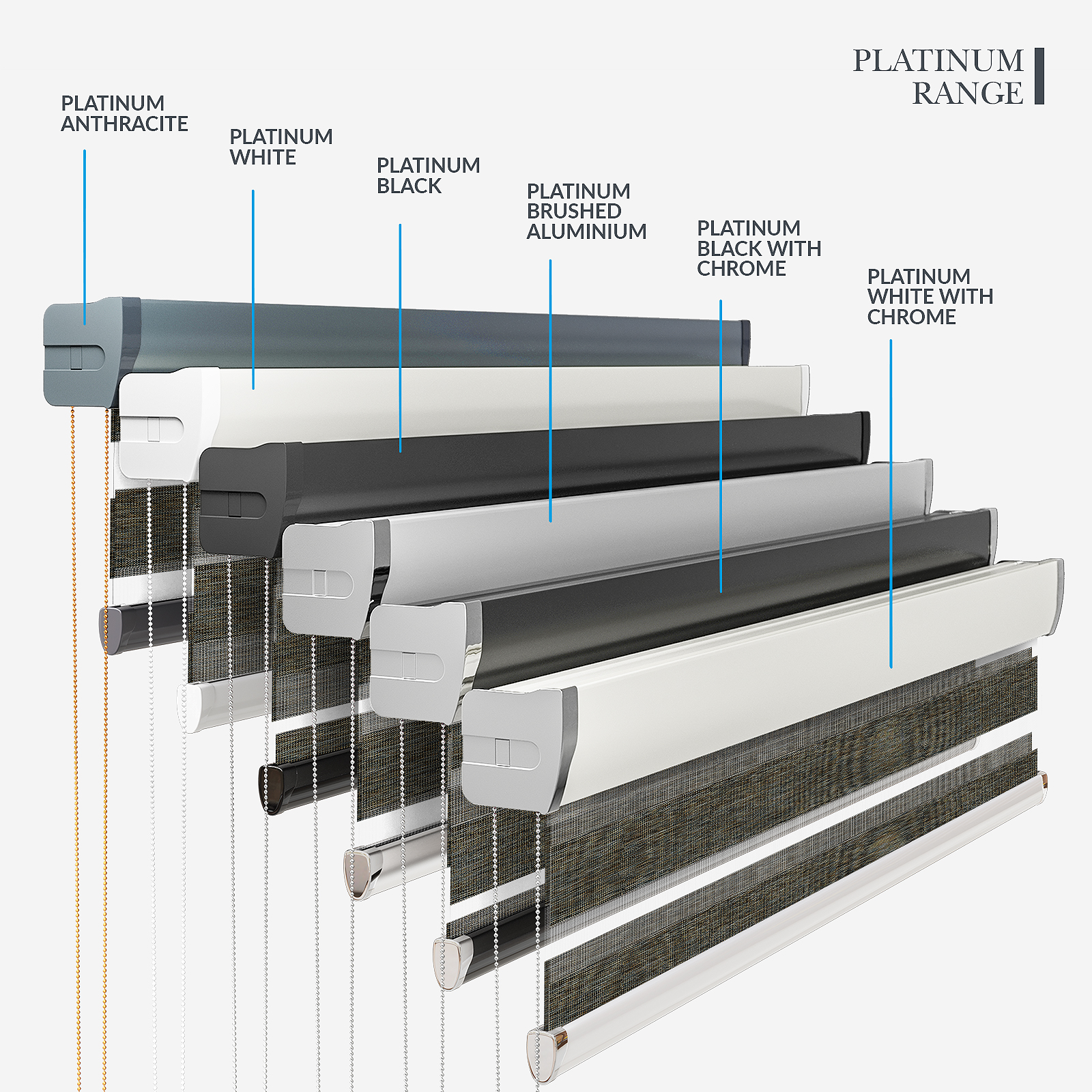 PLATINUM RANGE

PLATINUM ANTHRACITE

PLATINUM WHITE

PLATINUM BLACK

PLATINUM BRUSHED ALUMINIUM

PLATINUM BLACK WITH CHROME

PLATINUM WHITE WITH CHROME